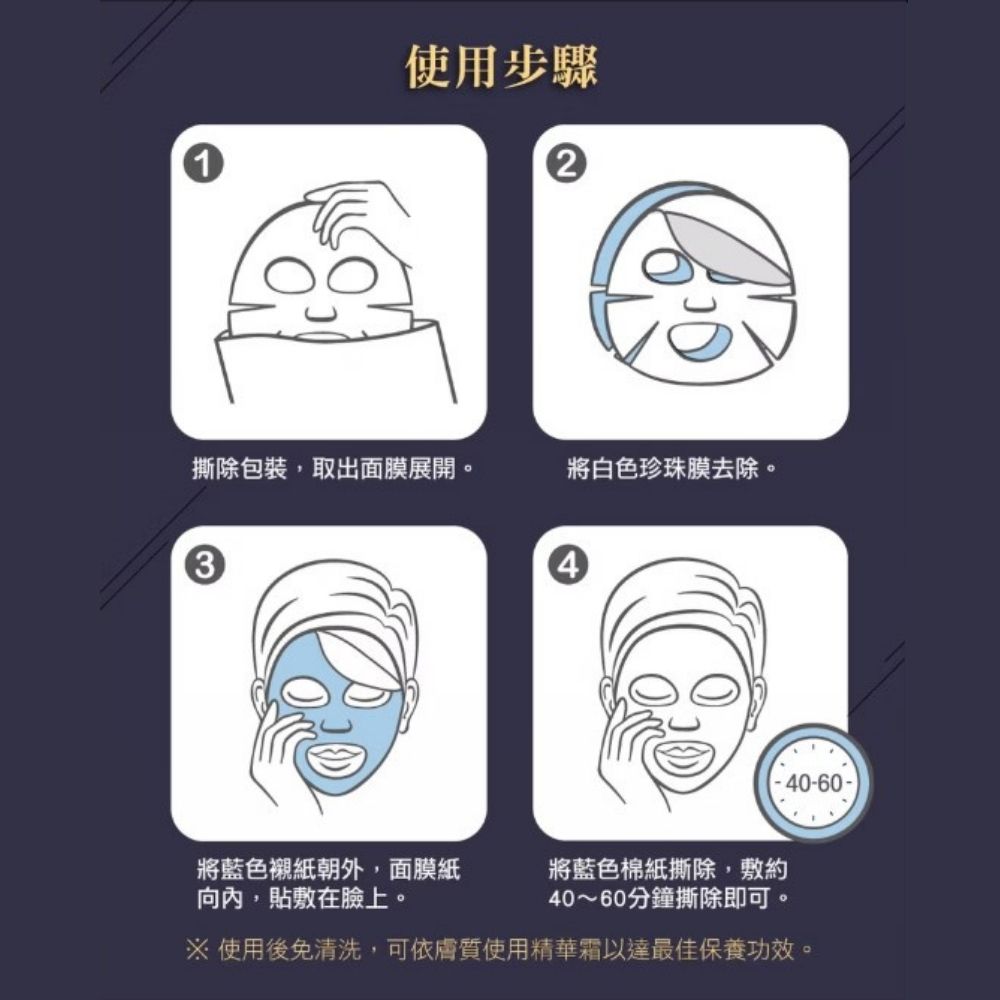 使用步驟

1

撕除包裝，取出面膜展開。

2

將白色珍珠膜去除。

3

將藍色襯紙朝外，面膜紙向內，貼敷在臉上。

4

40-60

將藍色棉紙撕除，敷約40～60分鐘撕除即可。

※ 使用後免清洗，可依膚質使用精華霜以達最佳保養功效。